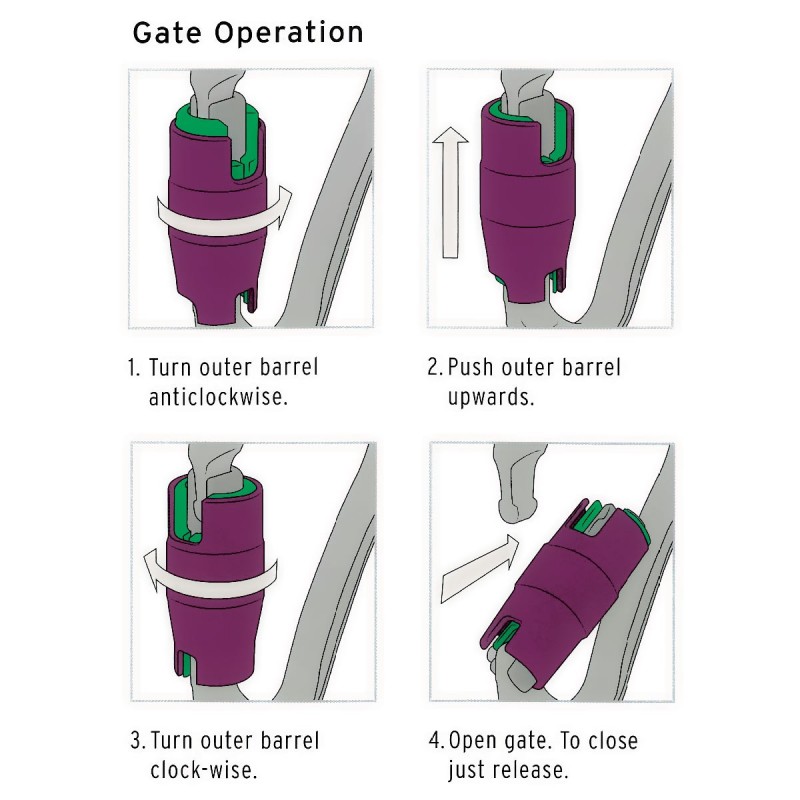 Gate Operation

1. Turn outer barrel anticlockwise.

2. Push outer barrel upwards.

3. Turn outer barrel clock-wise.

4. Open gate. To close just release.